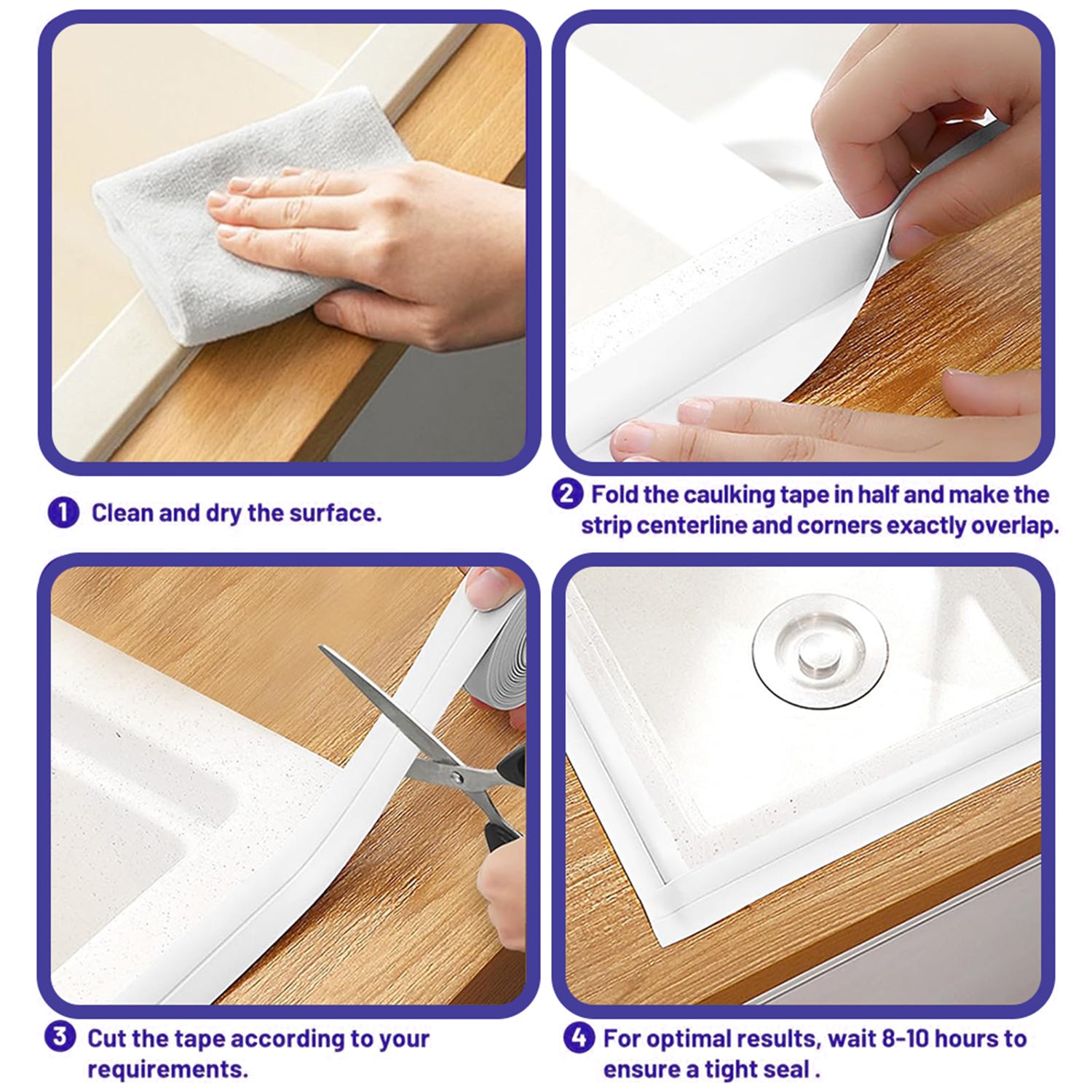 1 Clean and dry the surface.

2 Fold the caulking tape in half and make the strip centerline and corners exactly overlap.

3 Cut the tape according to your requirements.

4 For optimal results, wait 8-10 hours to ensure a tight seal .